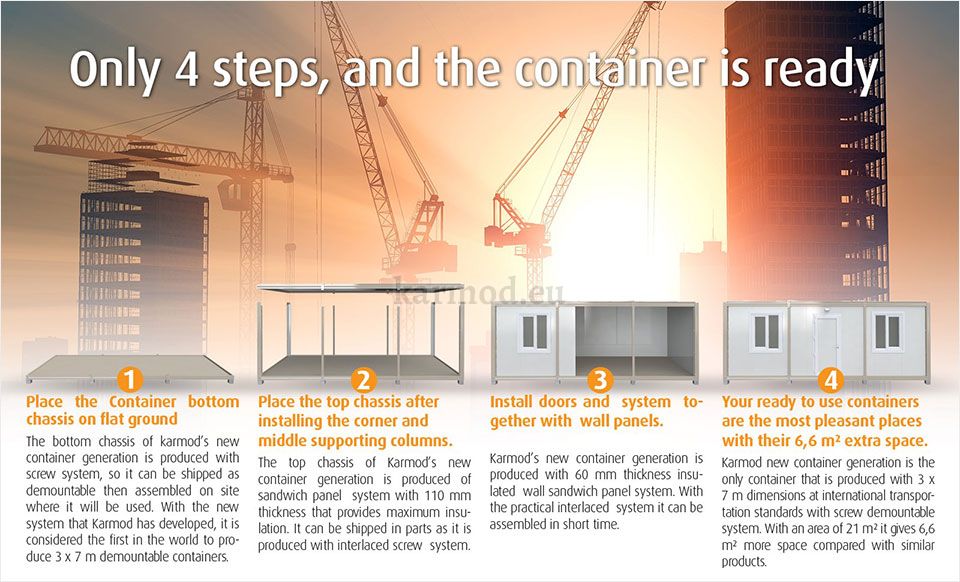 Only 4 steps, and the container is ready

karmod.eu

1

Place the Container bottom chassis on flat ground

The bottom chassis of karmod's new container generation is produced with screw system, so it can be shipped as demountable then assembled on site where it will be used. With the new system that Karmod has developed, it is considered the first in the world to produce 3 x 7 m demountable containers.

2

Place the top chassis after installing the corner and middle supporting columns.

The top chassis of Karmod's new container generation is produced of sandwich panel system with 110 mm thickness that provides maximum insulation. It can be shipped in parts as it is produced with interlaced screw system.

3

Install doors and system together with wall panels.

Karmod's new container generation is produced with 60 mm thickness insulated wall sandwich panel system. With the practical interlaced system it can be assembled in short time.

4

Your ready to use containers are the most pleasant places with their 6,6 m² extra space.

Karmod new container generation is the only container that is produced with 3 x 7 m dimensions at international transportation standards with screw demountable system. With an area of 21 m² it gives 6,6 m² more space compared with similar products.